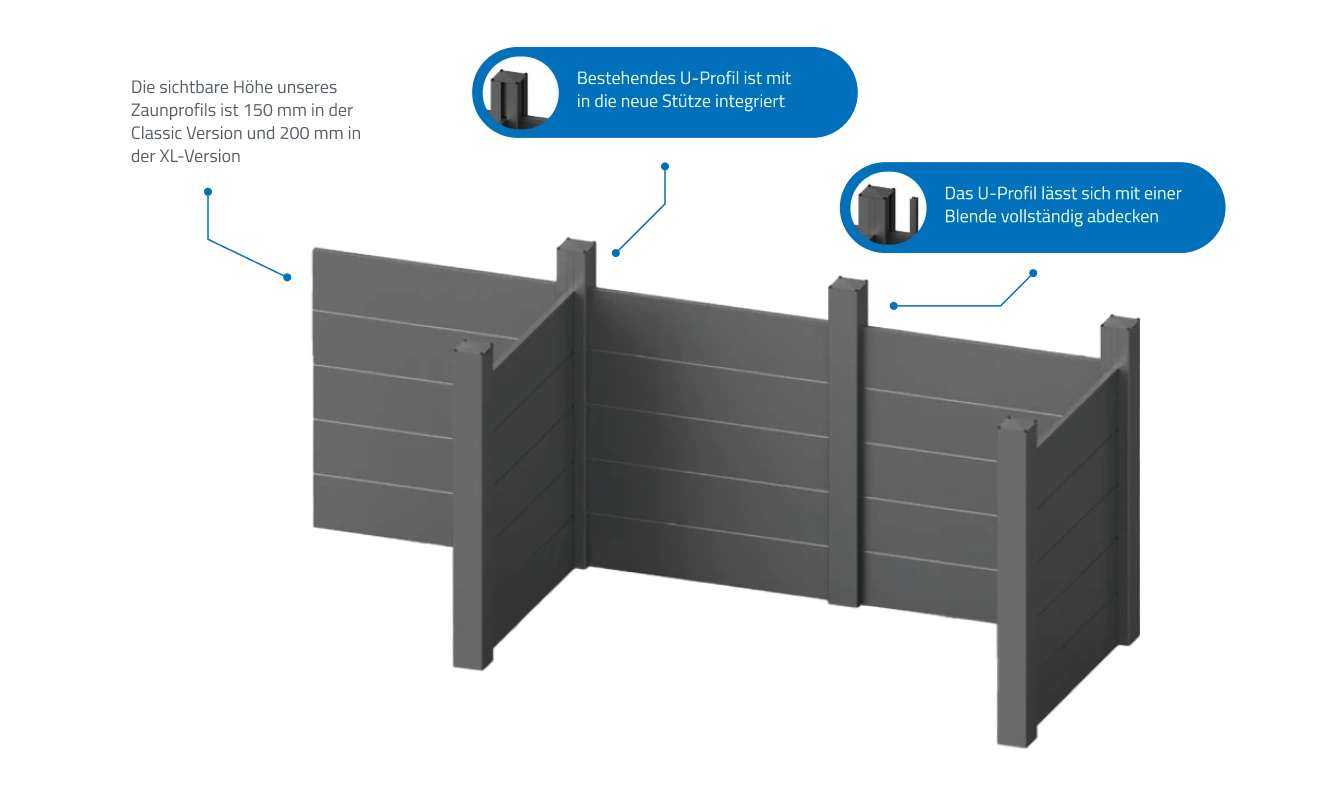 Die sichtbare Höhe unseres Zaunprofils ist 150 mm in der Classic Version und 200 mm in der XL-Version

Bestehendes U-Profil ist mit in die neue Stütze integriert

Das U-Profil lässt sich mit einer Blende vollständig abdecken